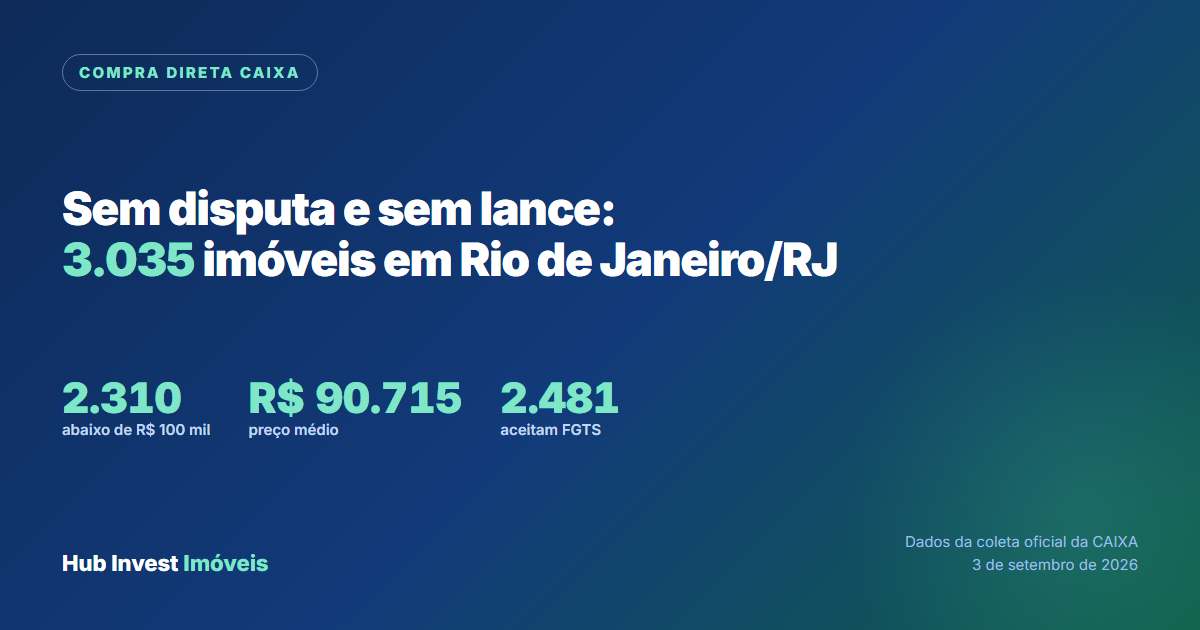 COMPRA DIRETA CAIXA

Sem disputa e sem lance:
3.035 imóveis em Rio de Janeiro/RJ

2.310
abaixo de R$ 100 mil

R$ 90.715
preço médio

2.481
aceitam FGTS

Hub Invest Imóveis

Dados da coleta oficial da CAIXA
3 de setembro de 2026